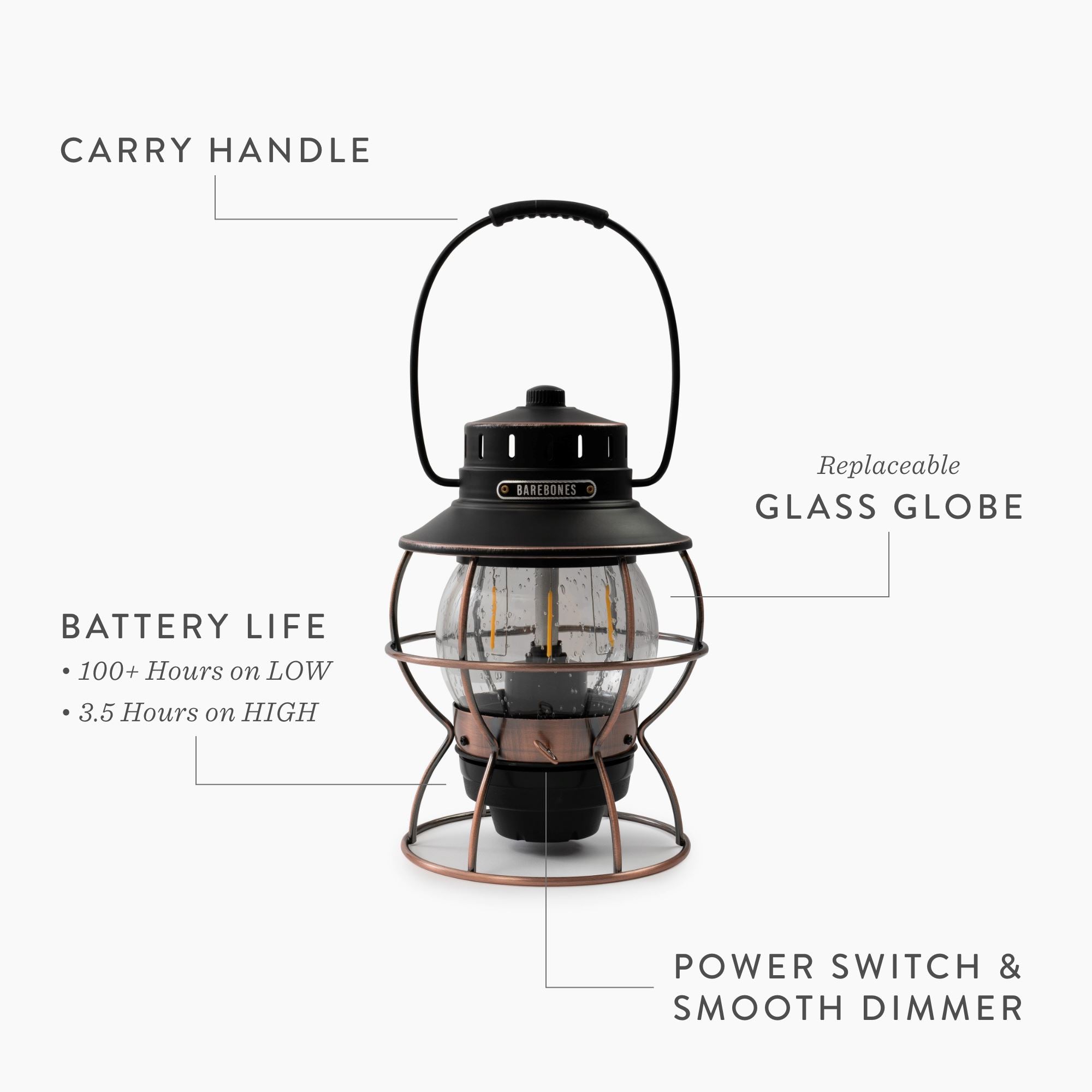 CARRY HANDLE

BAREBONES

Replaceable
GLASS GLOBE

BATTERY LIFE
• 100+ Hours on LOW
• 3.5 Hours on HIGH

POWER SWITCH &
SMOOTH DIMMER